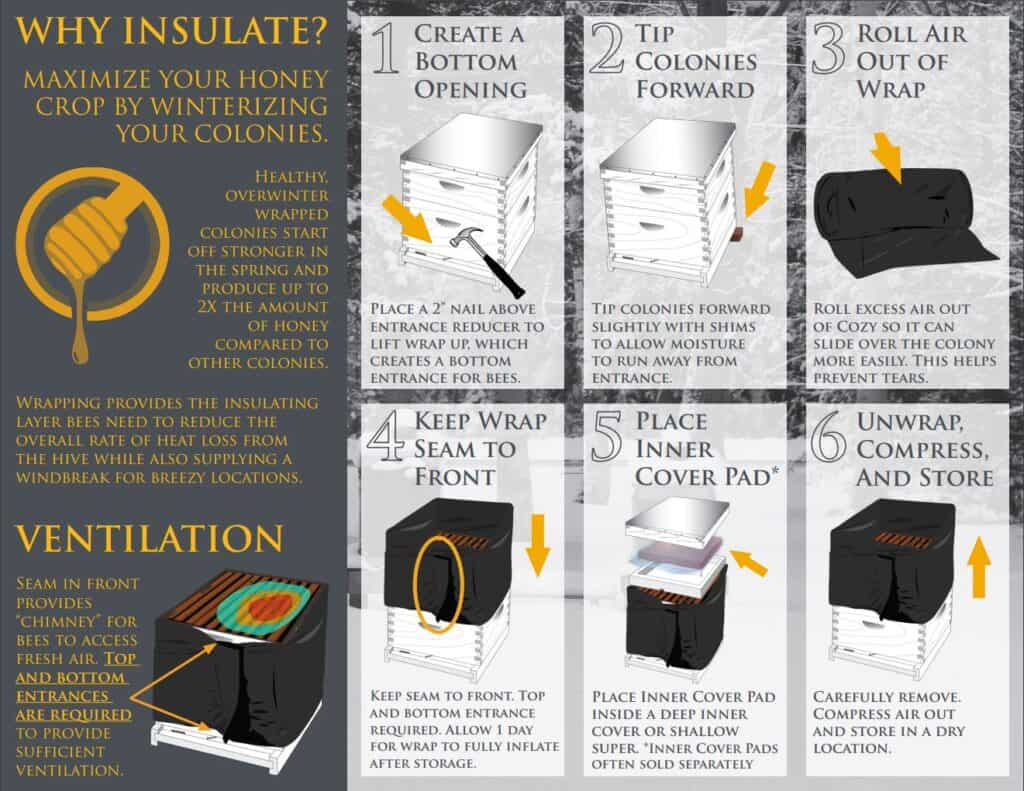 WHY INSULATE?

MAXIMIZE YOUR HONEY CROP BY WINTERIZING YOUR COLONIES.

HEALTHY, OVERWINTER WRAPPED COLONIES START OFF STRONGER IN THE SPRING AND PRODUCE UP TO 2X THE AMOUNT OF HONEY COMPARED TO OTHER COLONIES.

WRAPPING PROVIDES THE INSULATING LAYER BEES NEED TO REDUCE THE OVERALL RATE OF HEAT LOSS FROM THE HIVE WHILE ALSO SUPPLYING A WINDBREAK FOR BREEZY LOCATIONS.

VENTILATION

SEAM IN FRONT PROVIDES "CHIMNEY" FOR BEES TO ACCESS FRESH AIR. TOP AND BOTTOM ENTRANCES ARE REQUIRED TO PROVIDE SUFFICIENT VENTILATION.

1 CREATE A BOTTOM OPENING

PLACE A 2" NAIL ABOVE ENTRANCE REDUCER TO LIFT WRAP UP, WHICH CREATES A BOTTOM ENTRANCE FOR BEES.

2 TIP COLONIES FORWARD

TIP COLONIES FORWARD SLIGHTLY WITH SHIMS TO ALLOW MOISTURE TO RUN AWAY FROM ENTRANCE.

3 ROLL AIR OUT OF WRAP

ROLL EXCESS AIR OUT OF COZY SO IT CAN SLIDE OVER THE COLONY MORE EASILY. THIS HELPS PREVENT TEARS.

4 KEEP WRAP SEAM TO FRONT

KEEP SEAM TO FRONT. TOP AND BOTTOM ENTRANCE REQUIRED. ALLOW 1 DAY FOR WRAP TO FULLY INFLATE AFTER STORAGE.

5 PLACE INNER COVER PAD*

PLACE INNER COVER PAD INSIDE A DEEP INNER COVER OR SHALLOW SUPER. *INNER COVER PADS OFTEN SOLD SEPARATELY

6 UNWRAP, COMPRESS, AND STORE

CAREFULLY REMOVE. COMPRESS AIR OUT AND STORE IN A DRY LOCATION.